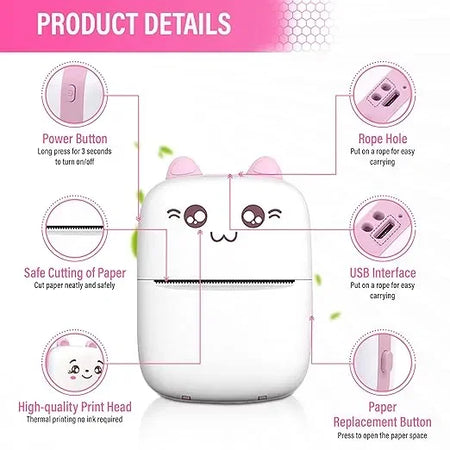 PRODUCT DETAILS

Power Button
Long press for 3 seconds to turn on/off

Safe Cutting of Paper
Cut paper neatly and safely

High-quality Print Head
Thermal printing no ink required

Rope Hole
Put on a rope for easy carrying

USB Interface
Put on a rope for easy carrying

Paper Replacement Button
Press to open the paper space