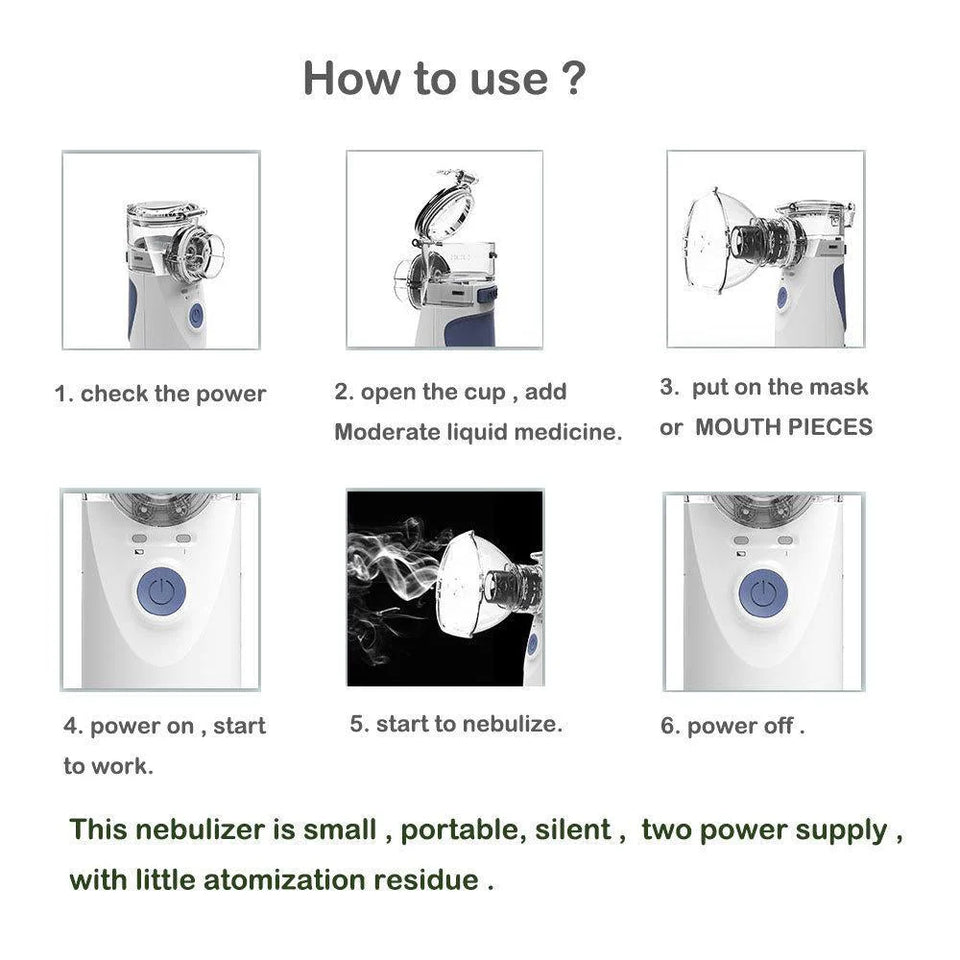 How to use ?

1. check the power

2. open the cup , add Moderate liquid medicine.

3. put on the mask or MOUTH PIECES

4. power on , start to work.

5. start to nebulize.

6. power off .

This nebulizer is small , portable, silent , two power supply , with little atomization residue .