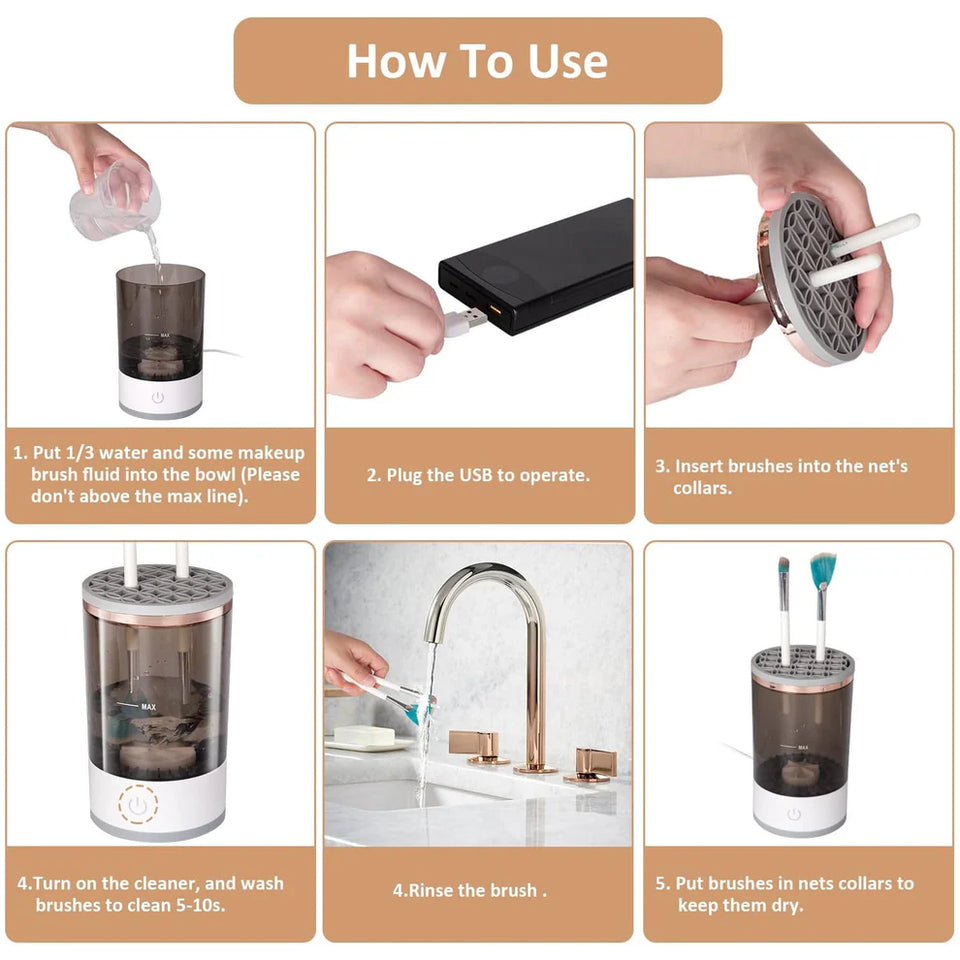 How To Use

MAX

1. Put 1/3 water and some makeup brush fluid into the bowl (Please don't above the max line).

2. Plug the USB to operate.

3. Insert brushes into the net's collars.

MAX

4.Turn on the cleaner, and wash brushes to clean 5-10s.

4.Rinse the brush .

MAX

5. Put brushes in nets collars to keep them dry.